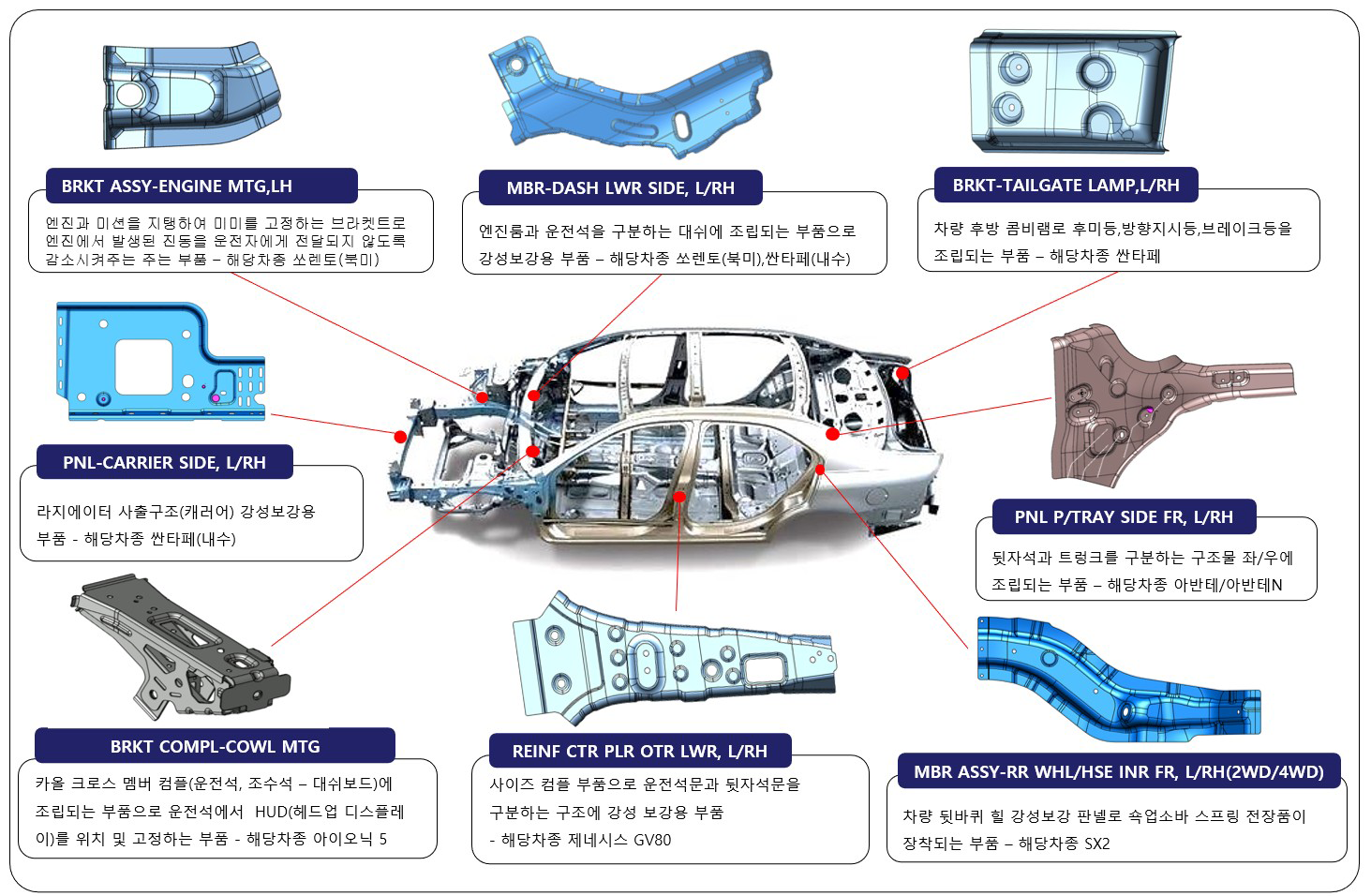 BRKT ASSY-ENGINE MTG,LH

엔진과 미션을 지탱하여 미미를 고정하는 브라켓트로 엔진에서 발생된 진동을 운전자에게 전달되지 않도록 감소시켜주는 주는 부품 – 해당차종 쏘렌토(북미)

MBR-DASH LWR SIDE, L/RH

엔진룸과 운전석을 구분하는 대쉬에 조립되는 부품으로 강성보강용 부품 – 해당차종 쏘렌토(북미),싼타페(내수)

BRKT-TAILGATE LAMP,L/RH

차량 후방 콤비램로 후미등,방향지시등,브레이크등을 조립되는 부품 – 해당차종 싼타페

PNL-CARRIER SIDE, L/RH

라지에이터 사출구조(캐러어) 강성보강용 부품 - 해당차종 싼타페(내수)

PNL P/TRAY SIDE FR, L/RH

뒷자석과 트렁크를 구분하는 구조물 좌/우에 조립되는 부품 – 해당차종 아반테/아반테N

BRKT COMPL-COWL MTG

카울 크로스 멤버 컴플(운전석, 조수석 – 대쉬보드)에 조립되는 부품으로 운전석에서 HUD(헤드업 디스플레이)를 위치 및 고정하는 부품 - 해당차종 아이오닉 5

REINF CTR PLR OTR LWR, L/RH

사이즈 컴플 부품으로 운전석문과 뒷자석문을 구분하는 구조에 강성 보강용 부품 - 해당차종 제네시스 GV80

MBR ASSY-RR WHL/HSE INR FR, L/RH(2WD/4WD)

차량 뒷바퀴 힐 강성보강 판넬로 속업소바 스프링 전장품이 장착되는 부품 – 해당차종 SX2